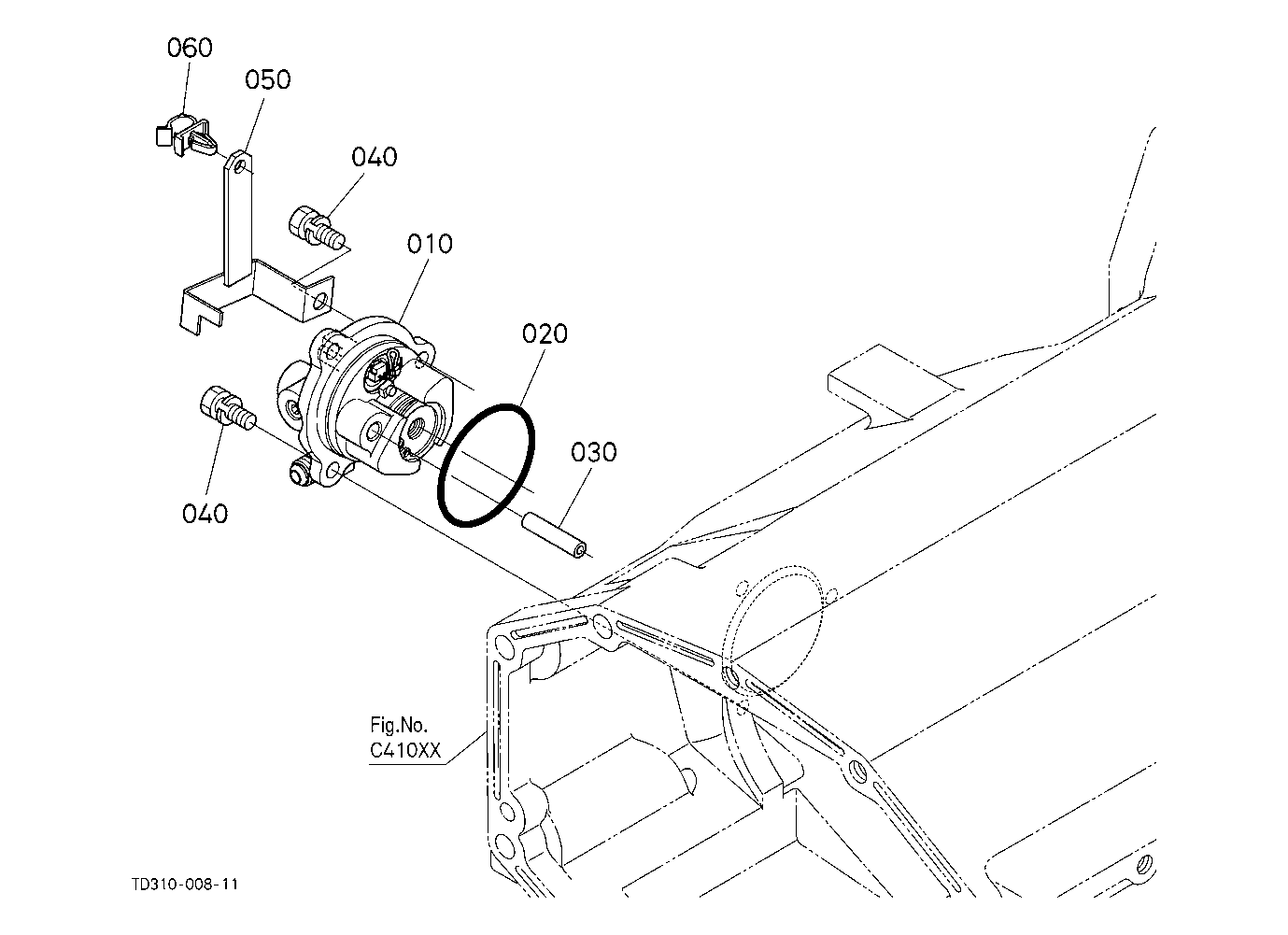 060
050
040
010
020
030
040
Fig.No.
C410XX
TD310-008-11